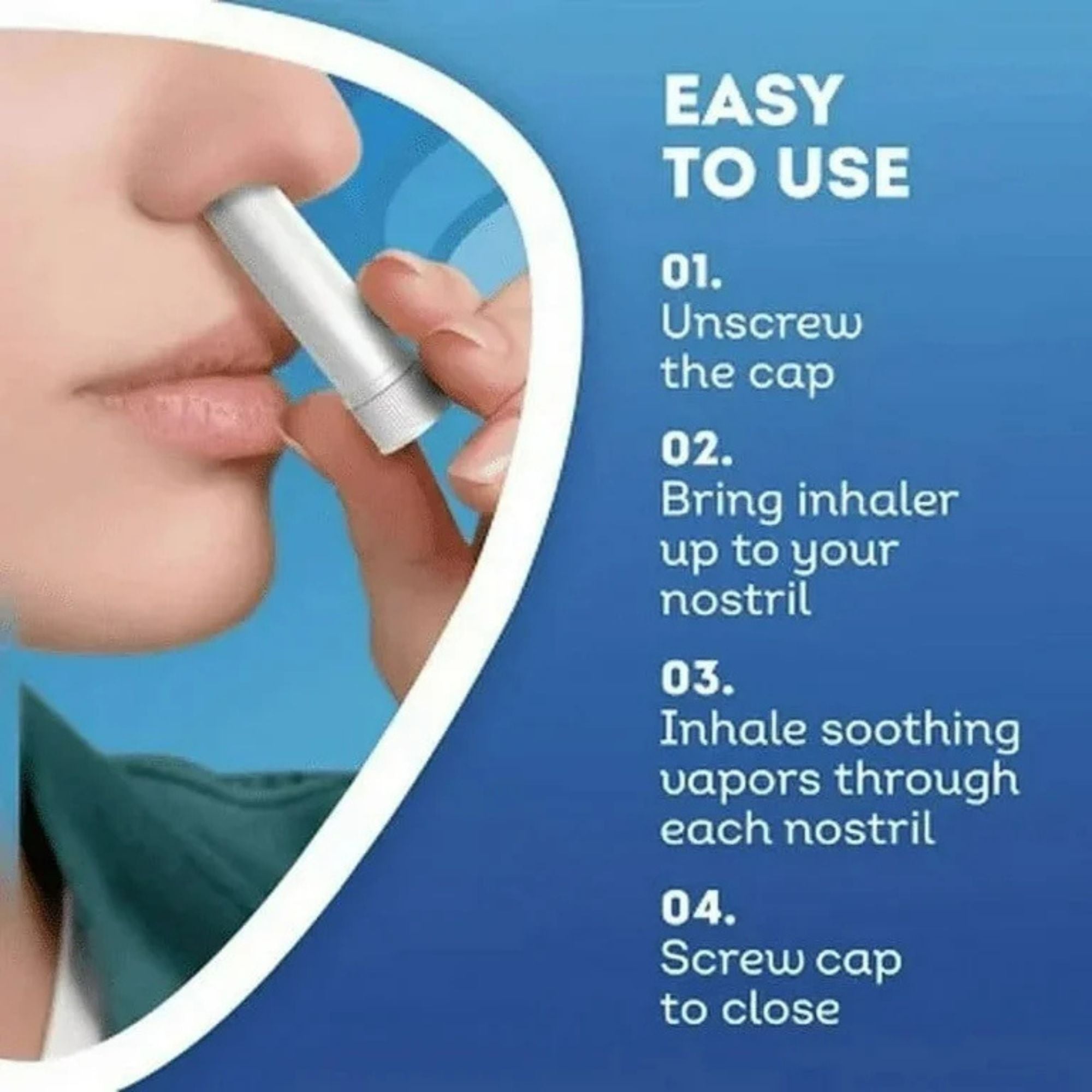 EASY TO USE

01.
Unscrew the cap

02.
Bring inhaler up to your nostril

03.
Inhale soothing vapors through each nostril

04.
Screw cap to close