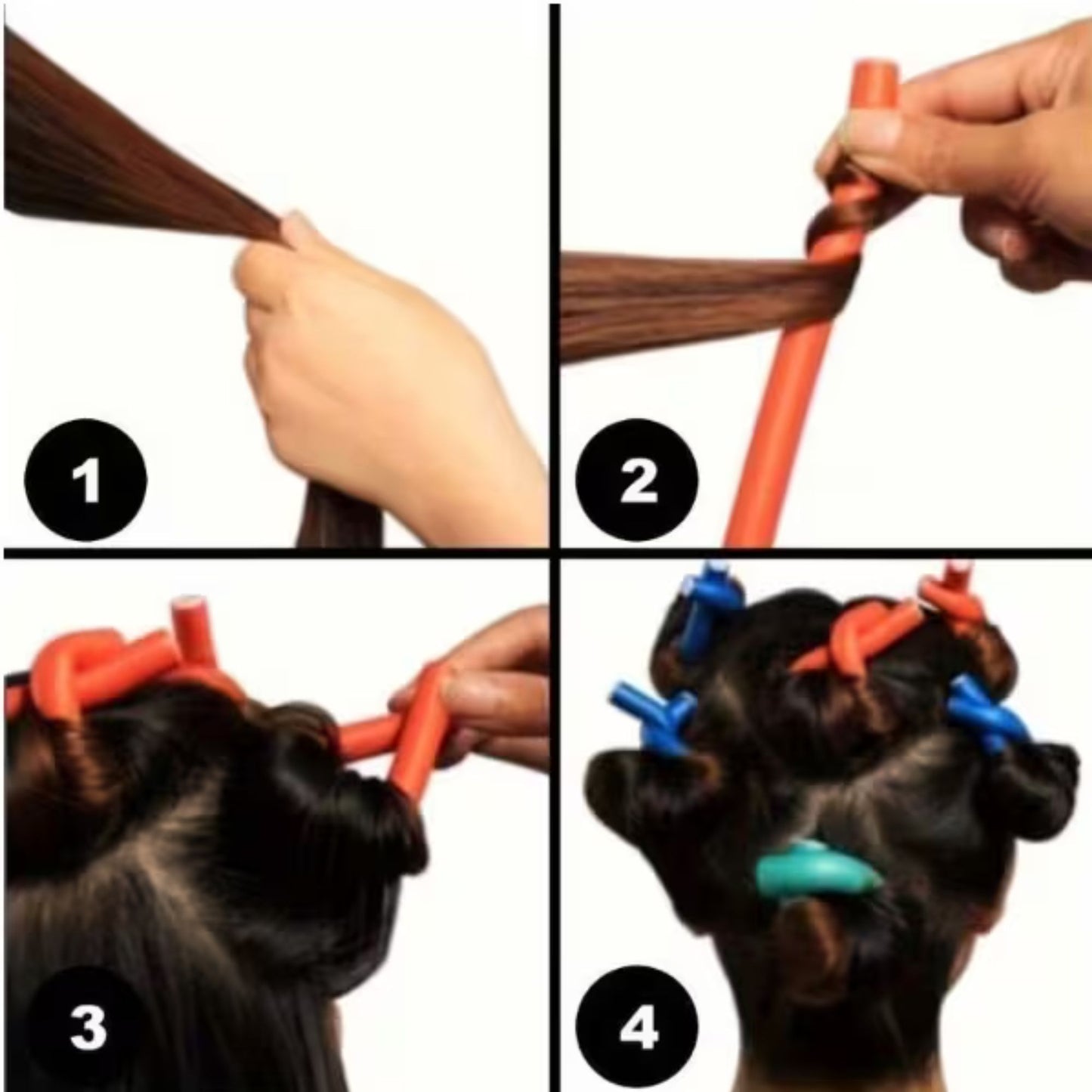 1

2

3

4