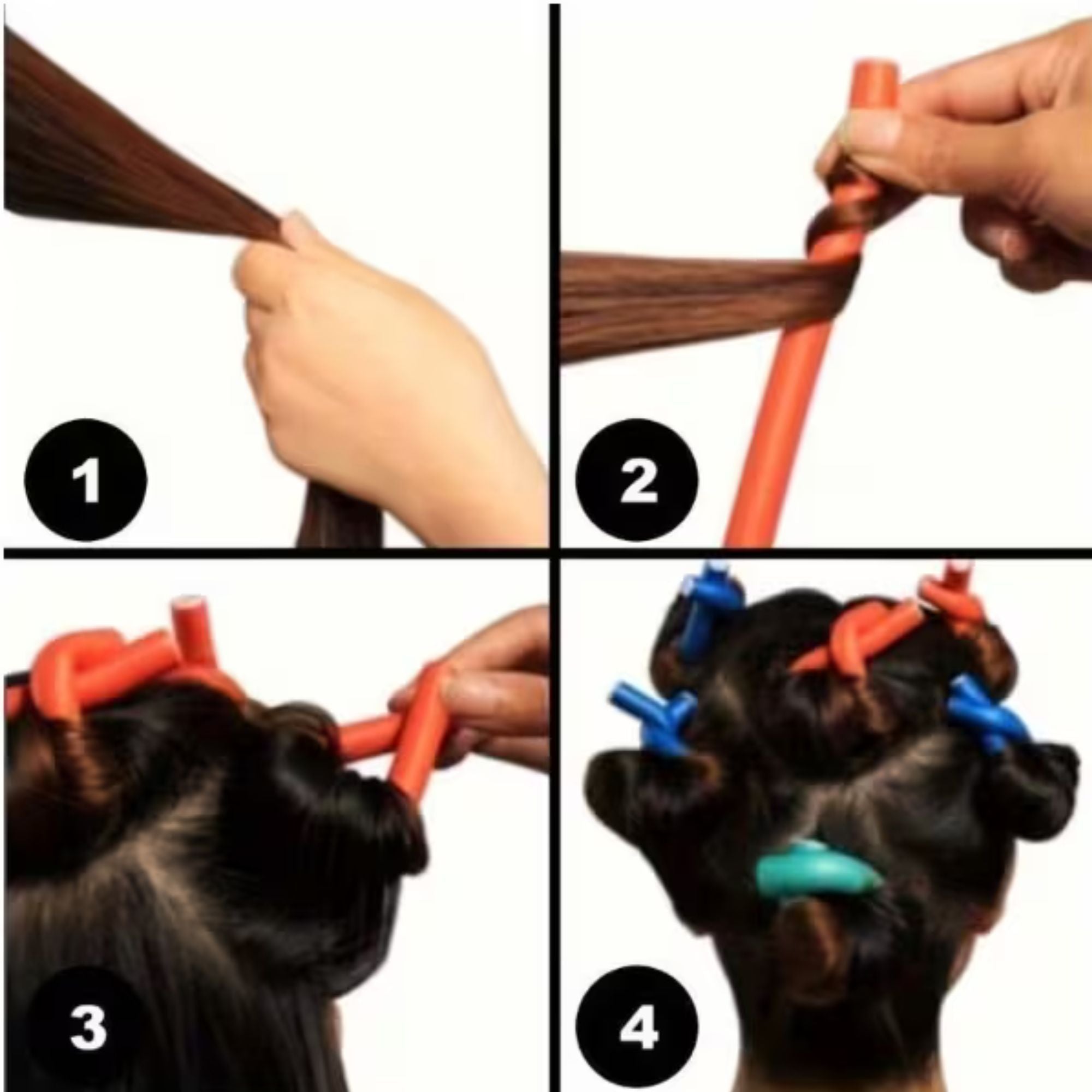 1
2
3
4