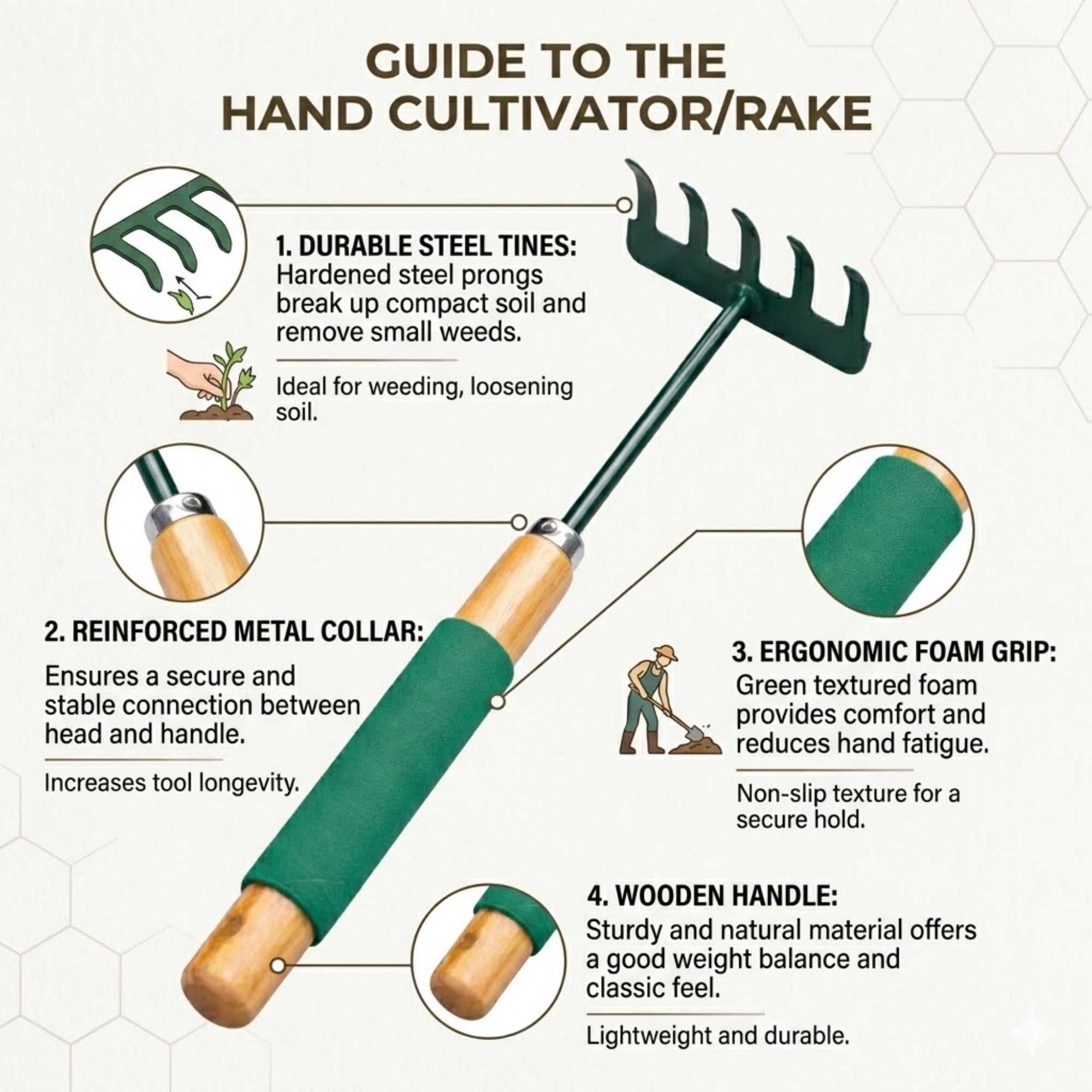 GUIDE TO THE
HAND CULTIVATOR/RAKE

1. DURABLE STEEL TINES:
Hardened steel prongs break up compact soil and remove small weeds.

Ideal for weeding, loosening soil.

2. REINFORCED METAL COLLAR:
Ensures a secure and stable connection between head and handle.

Increases tool longevity.

3. ERGONOMIC FOAM GRIP:
Green textured foam provides comfort and reduces hand fatigue.

Non-slip texture for a secure hold.

4. WOODEN HANDLE:
Sturdy and natural material offers a good weight balance and classic feel.

Lightweight and durable.