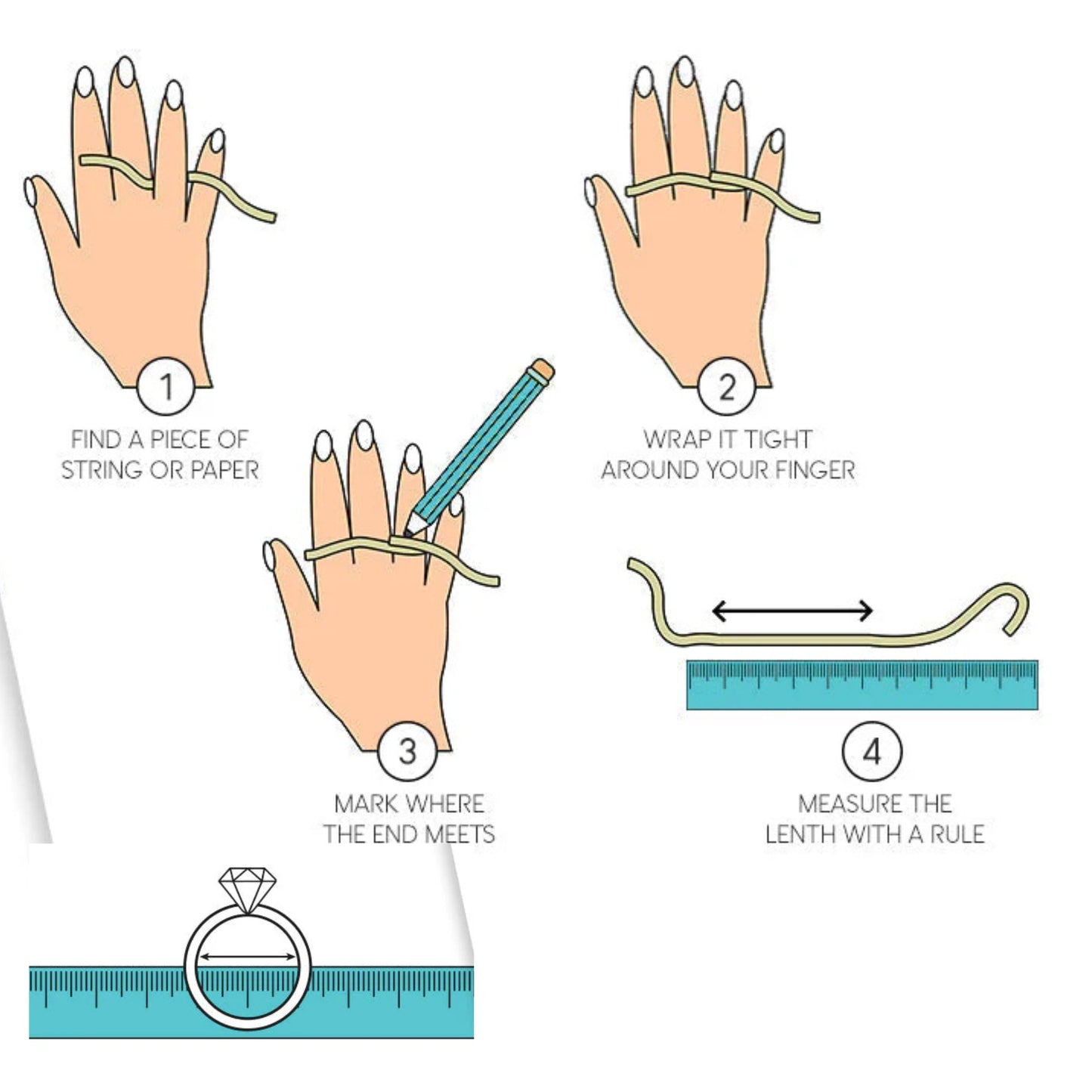 1

FIND A PIECE OF STRING OR PAPER

2

WRAP IT TIGHT AROUND YOUR FINGER

3

MARK WHERE THE END MEETS

4

MEASURE THE LENTH WITH A RULE