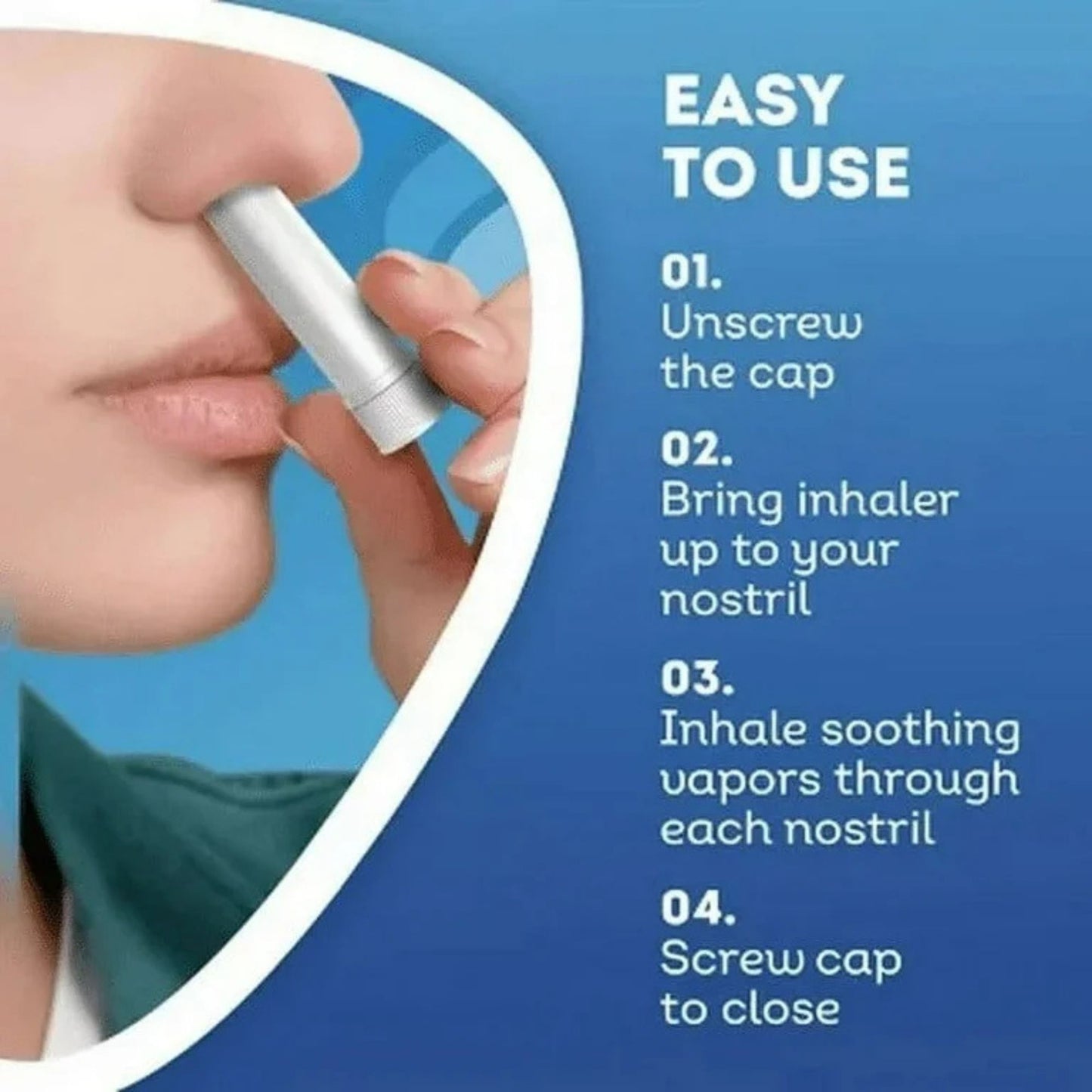 EASY TO USE

01.
Unscrew the cap

02.
Bring inhaler up to your nostril

03.
Inhale soothing vapors through each nostril

04.
Screw cap to close